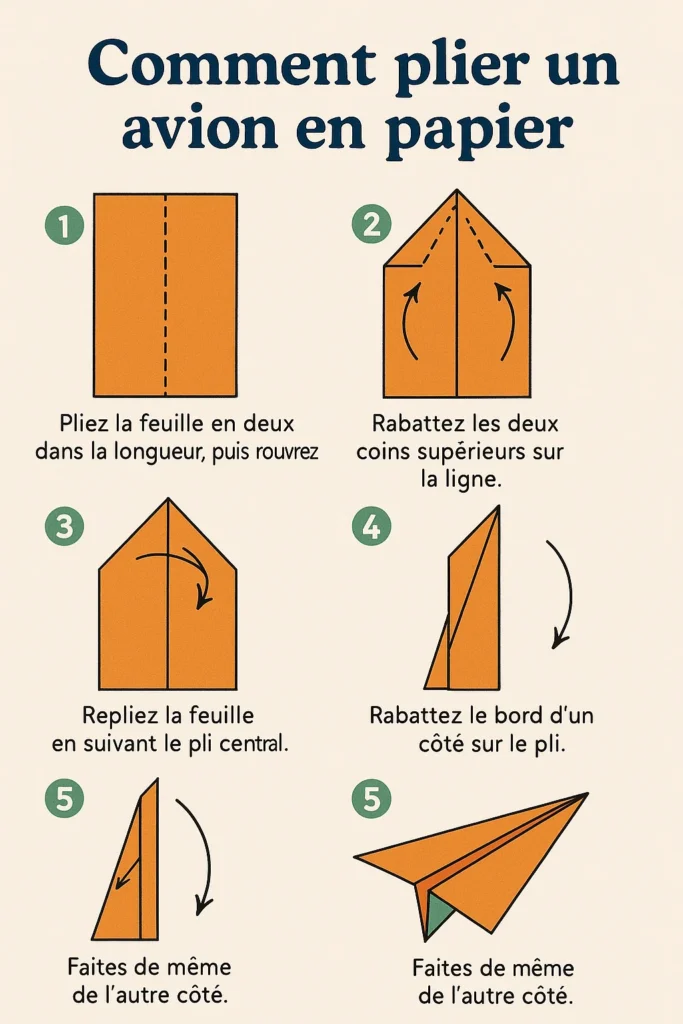 Comment plier un avion en papier

1
Pliez la feuille en deux dans la longueur, puis rouvrez

2
Rabattez les deux coins supérieurs sur la ligne.

3
Repliez la feuille en suivant le pli central.

4
Rabattez le bord d'un côté sur le pli.

5
Faites de même de l'autre côté.

5
Faites de même de l'autre côté.